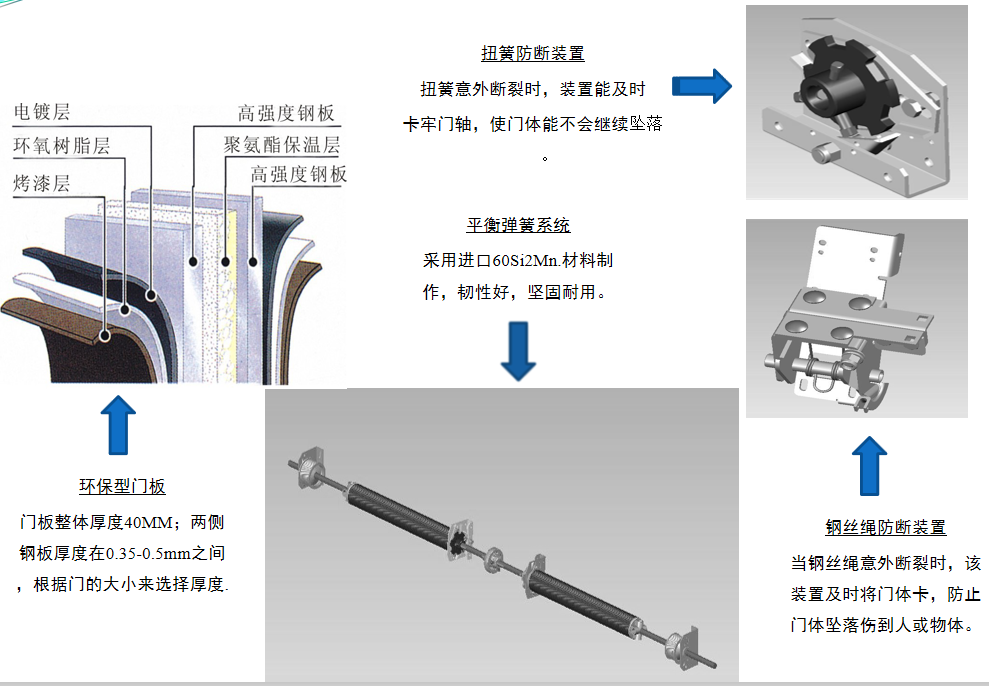 电镀层
环氧树脂层
烤漆层
高强度钢板
聚氨酯保温层
高强度钢板

扭簧防断装置

扭簧意外断裂时，装置能及时卡牢门轴，使门体能不会继续坠落。

平衡弹簧系统

采用进口60Si2Mn.材料制作，韧性好，坚固耐用。

环保型门板

门板整体厚度40MM；两侧钢板厚度在0.35-0.5mm之间，根据门的大小来选择厚度.

钢丝绳防断装置

当钢丝绳意外断裂时，该装置及时将门体卡，防止门体坠落伤到人或物体。